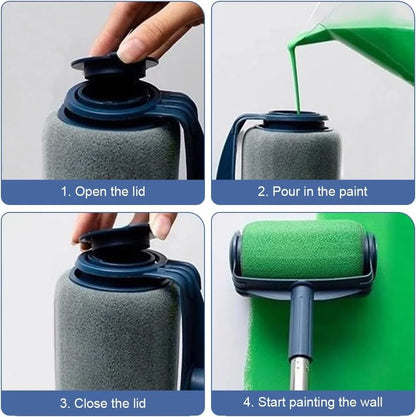 1. Open the lid

2. Pour in the paint

3. Close the lid

4. Start painting the wall