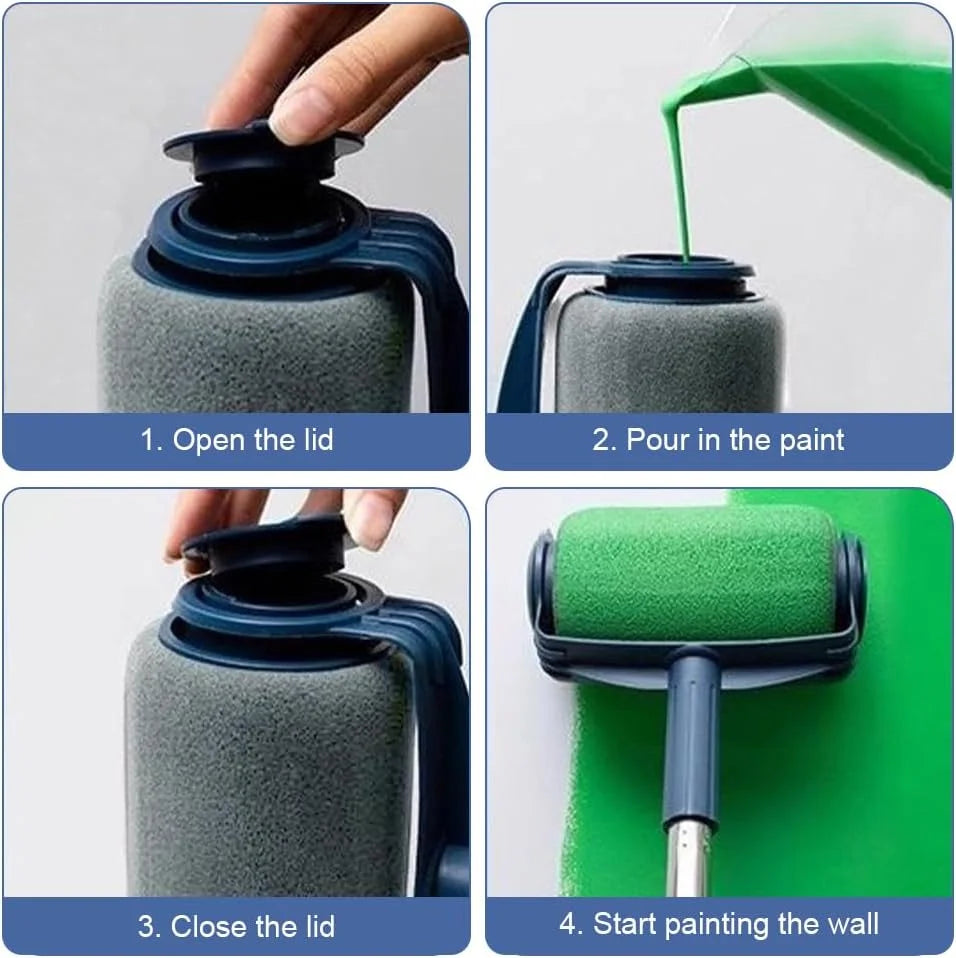 1. Open the lid

2. Pour in the paint

3. Close the lid

4. Start painting the wall